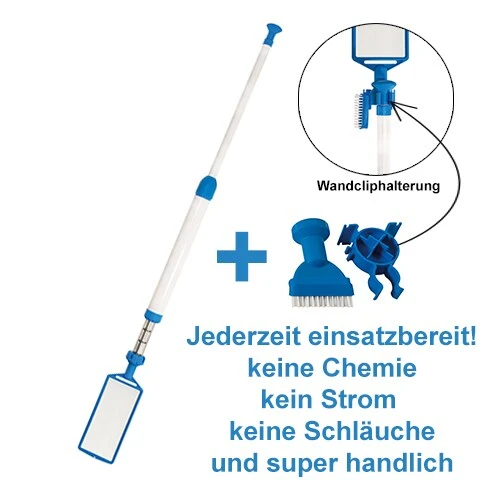 Wandcliphalterung

Jederzeit einsatzbereit!
keine Chemie
kein Strom
keine Schläuche
und super handlich