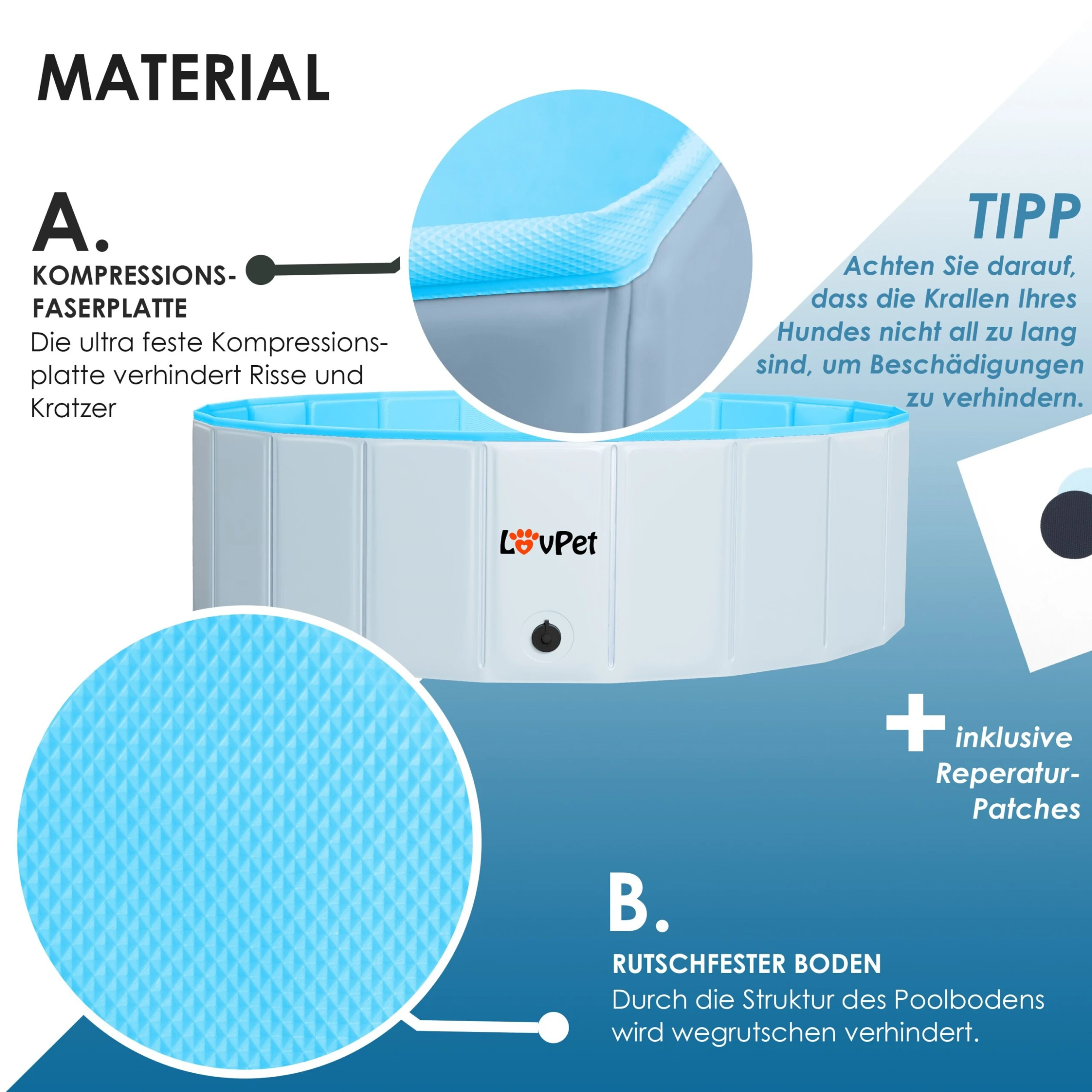 MATERIAL

A.

KOMPRESSIONS-FASERPLATTE

Die ultra feste Kompressionsplatte verhindert Risse und Kratzer

TIPP

Achten Sie darauf, dass die Krallen Ihres Hundes nicht all zu lang sind, um Beschädigungen zu verhindern.

LovPet

+ inklusive Reperatur-Patches

B.

RUTSCHFESTER BODEN

Durch die Struktur des Poolbodens wird wegrutschen verhindert.